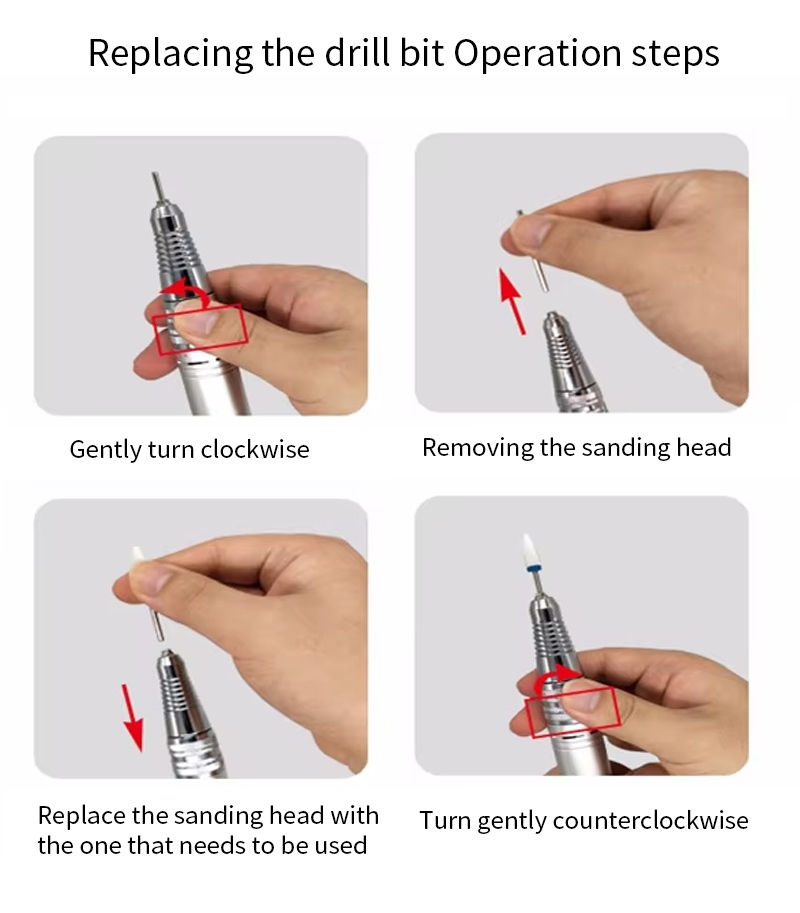 Replacing the drill bit Operation steps

Gently turn clockwise

Removing the sanding head

Replace the sanding head with the one that needs to be used

Turn gently counterclockwise